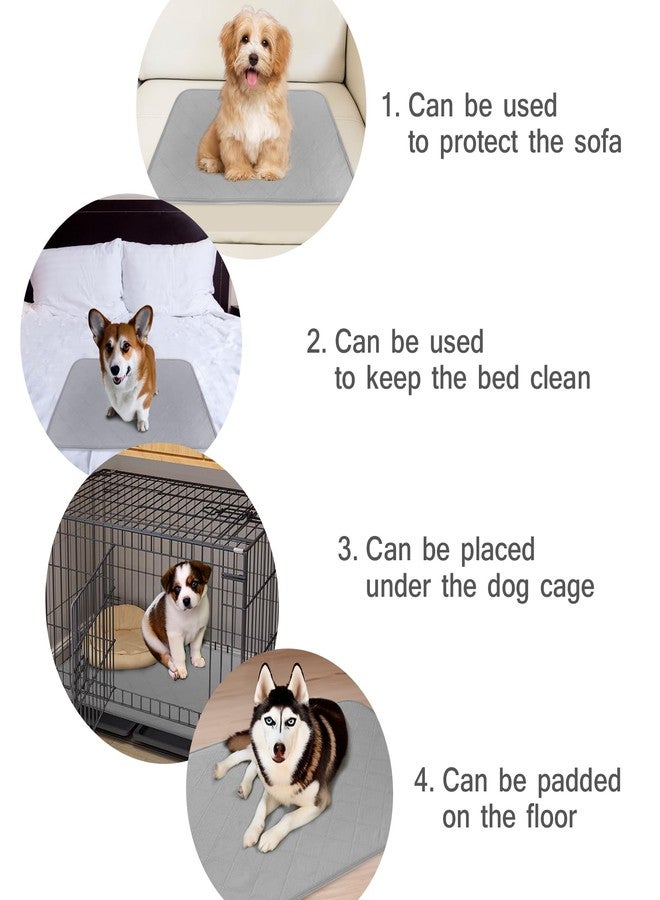 1. Can be used
to protect the sofa

2. Can be used
to keep the bed clean

3. Can be placed
under the dog cage

4. Can be padded
on the floor